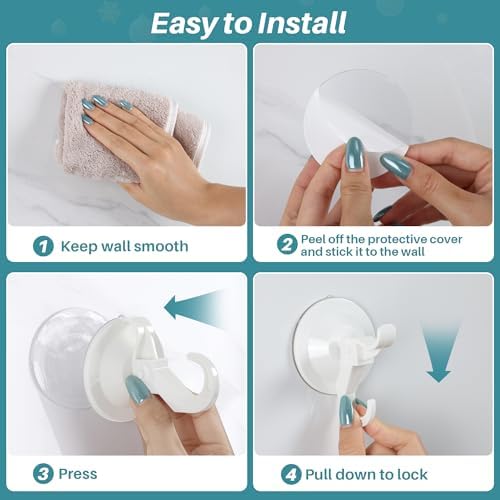 Easy to Install

1 Keep wall smooth

2 Peel off the protective cover and stick it to the wall

3 Press

4 Pull down to lock