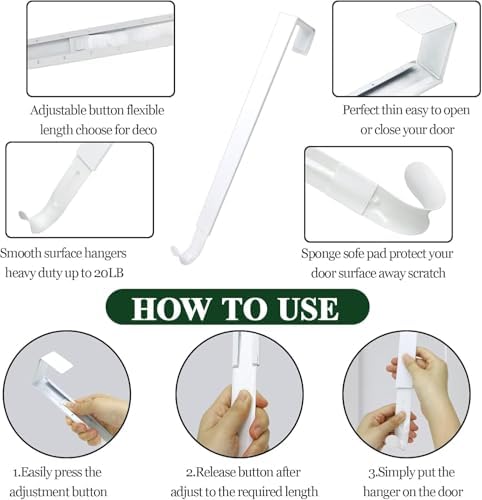 Adjustable button flexible length choose for deco

Perfect thin easy to open or close your door

Smooth surface hangers heavy duty up to 20LB

Sponge sofe pad protect your door surface away scratch

HOW TO USE

1.Easily press the adjustment button

2.Release button after adjust to the required length

3.Simply put the hanger on the door