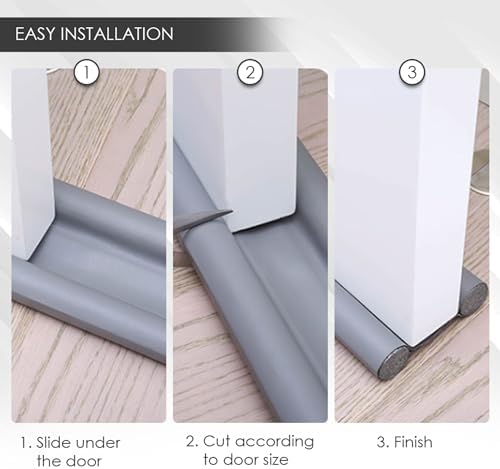 EASY INSTALLATION

1

2

3

1. Slide under the door

2. Cut according to door size

3. Finish