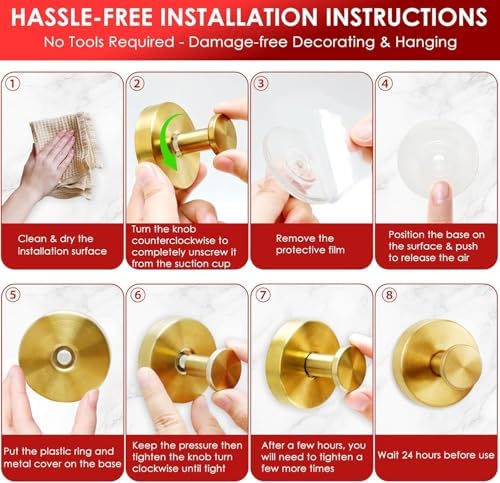 HASSLE-FREE INSTALLATION INSTRUCTIONS
No Tools Required - Damage-free Decorating & Hanging

1
Clean & dry the installation surface

2
Turn the knob counterclockwise to completely unscrew it from the suction cup

3
Remove the protective film

4
Position the base on the surface & push to release the air

5
Put the plastic ring and metal cover on the base

6
Keep the pressure then tighten the knob turn clockwise until tight

7
After a few hours, you will need to tighten a few more times

8
Wait 24 hours before use