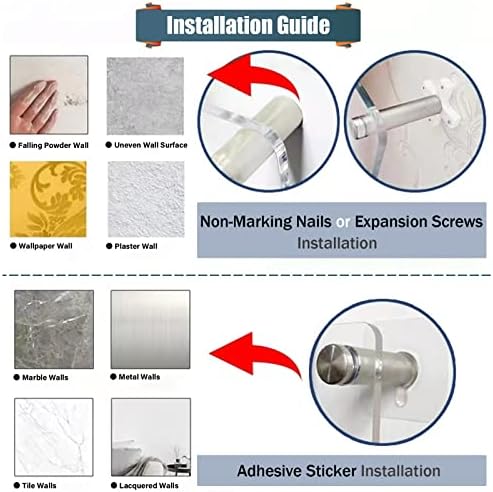 Installation Guide

● Falling Powder Wall
● Uneven Wall Surface
● Wallpaper Wall
● Plaster Wall

Non-Marking Nails or Expansion Screws Installation

● Marble Walls
● Metal Walls
● Tile Walls
● Lacquered Walls

Adhesive Sticker Installation