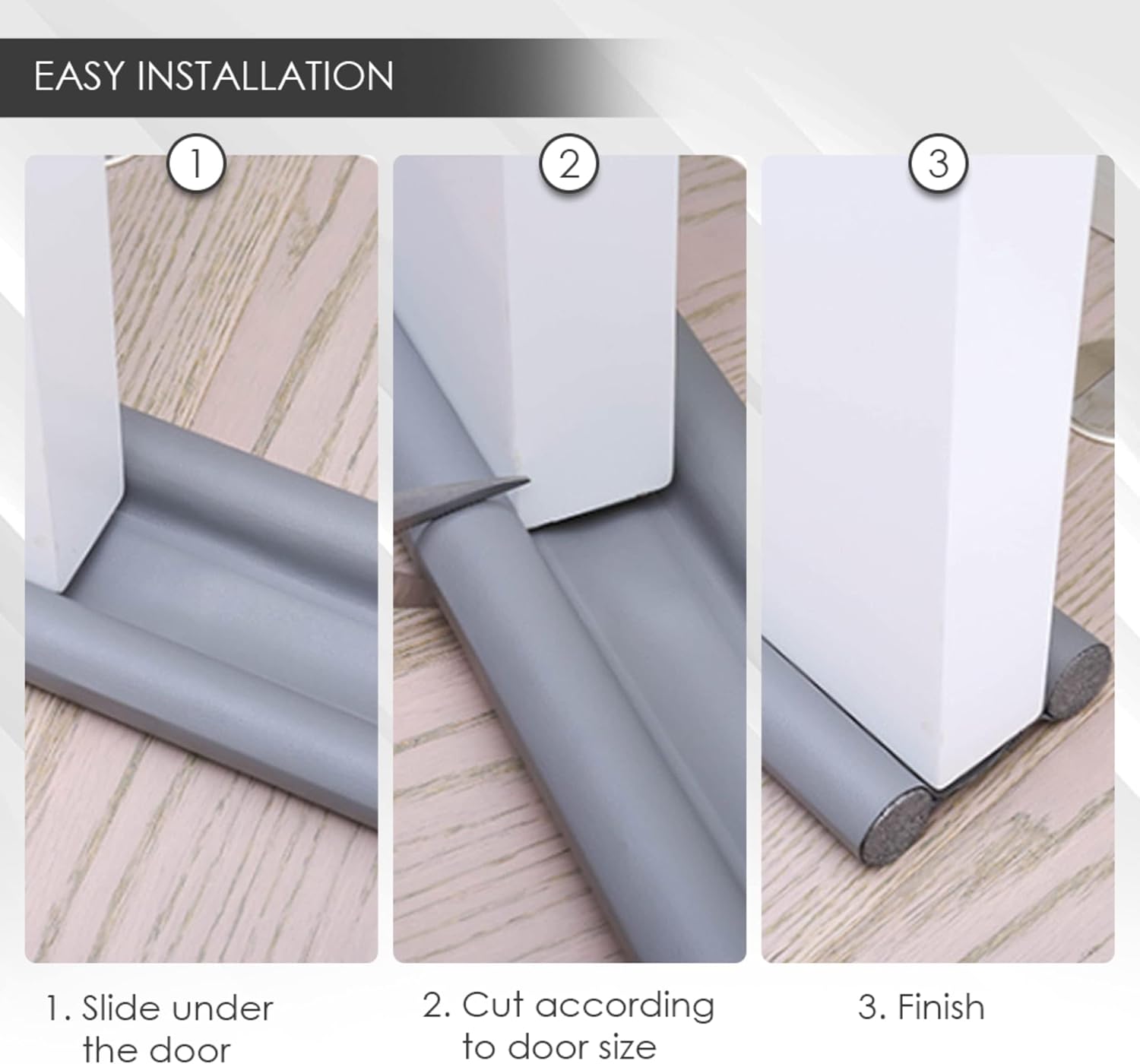 EASY INSTALLATION

1

2

3

1. Slide under the door

2. Cut according to door size

3. Finish