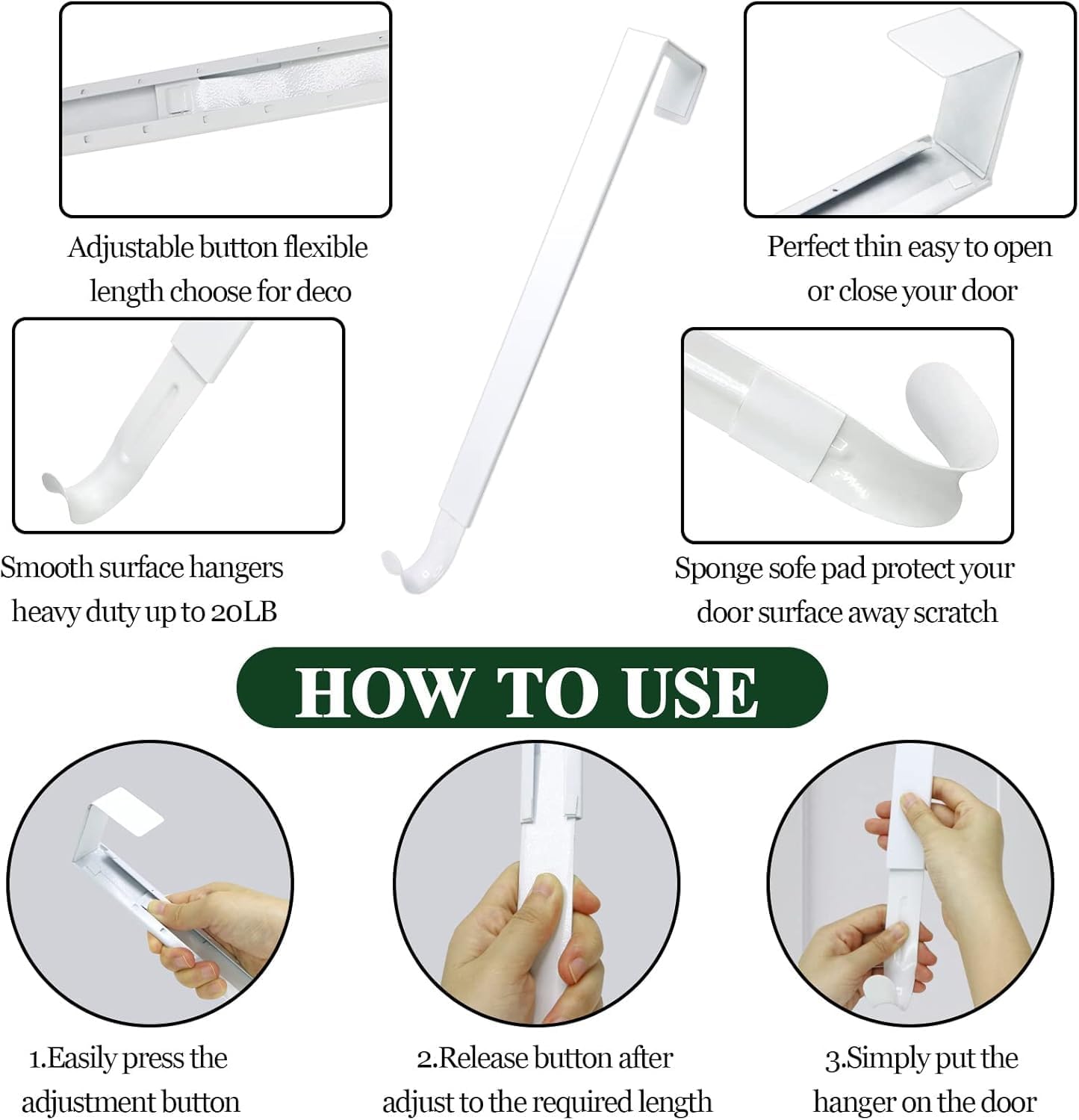 Adjustable button flexible length choose for deco

Perfect thin easy to open or close your door

Smooth surface hangers heavy duty up to 20LB

Sponge sofe pad protect your door surface away scratch

HOW TO USE

1.Easily press the adjustment button

2.Release button after adjust to the required length

3.Simply put the hanger on the door