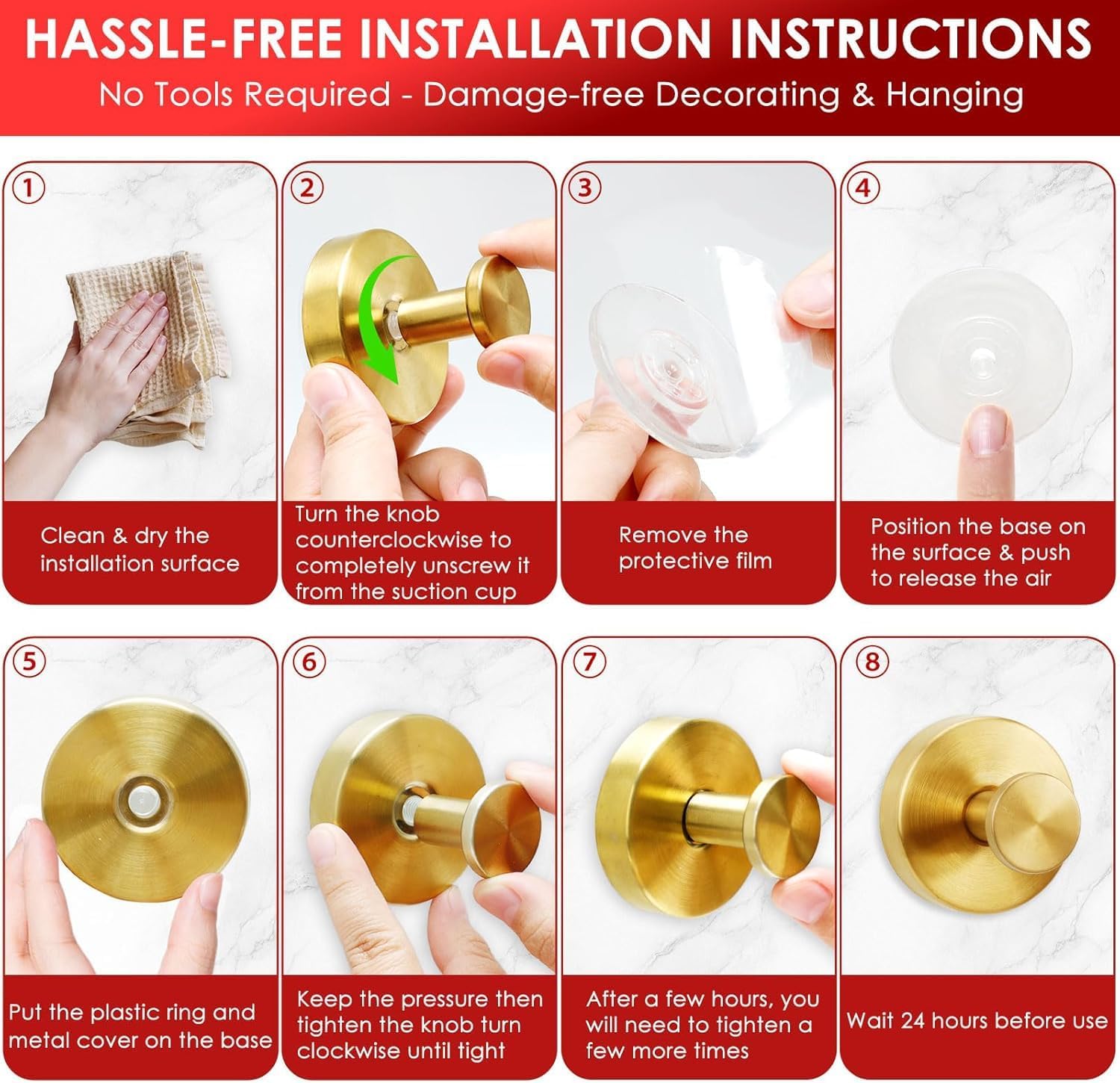 HASSLE-FREE INSTALLATION INSTRUCTIONS
No Tools Required - Damage-free Decorating & Hanging

1
Clean & dry the installation surface

2
Turn the knob counterclockwise to completely unscrew it from the suction cup

3
Remove the protective film

4
Position the base on the surface & push to release the air

5
Put the plastic ring and metal cover on the base

6
Keep the pressure then tighten the knob turn clockwise until tight

7
After a few hours, you will need to tighten a few more times

8
Wait 24 hours before use