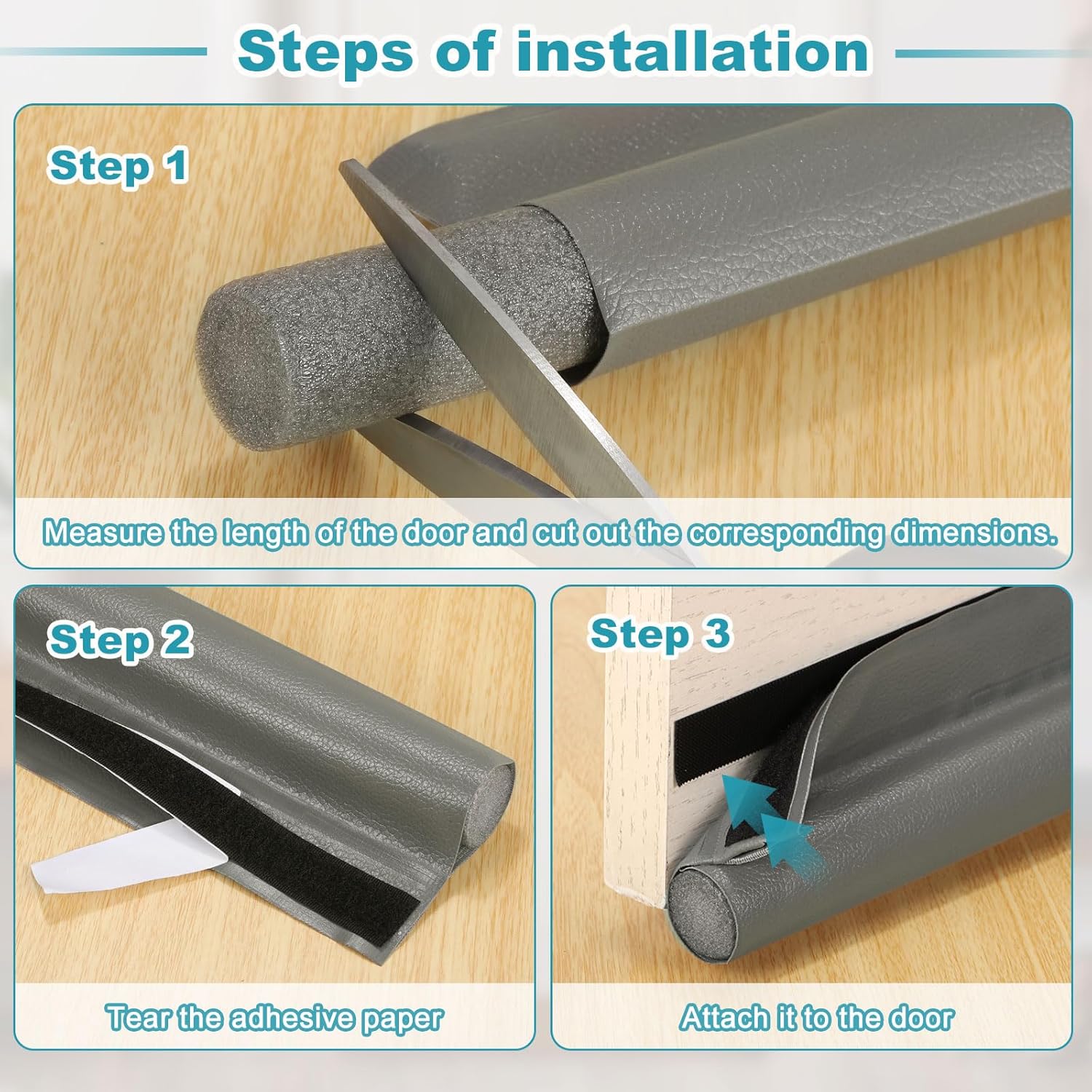 Steps of installation

Step 1

Measure the length of the door and cut out the corresponding dimensions.

Step 2

Tear the adhesive paper

Step 3

Attach it to the door